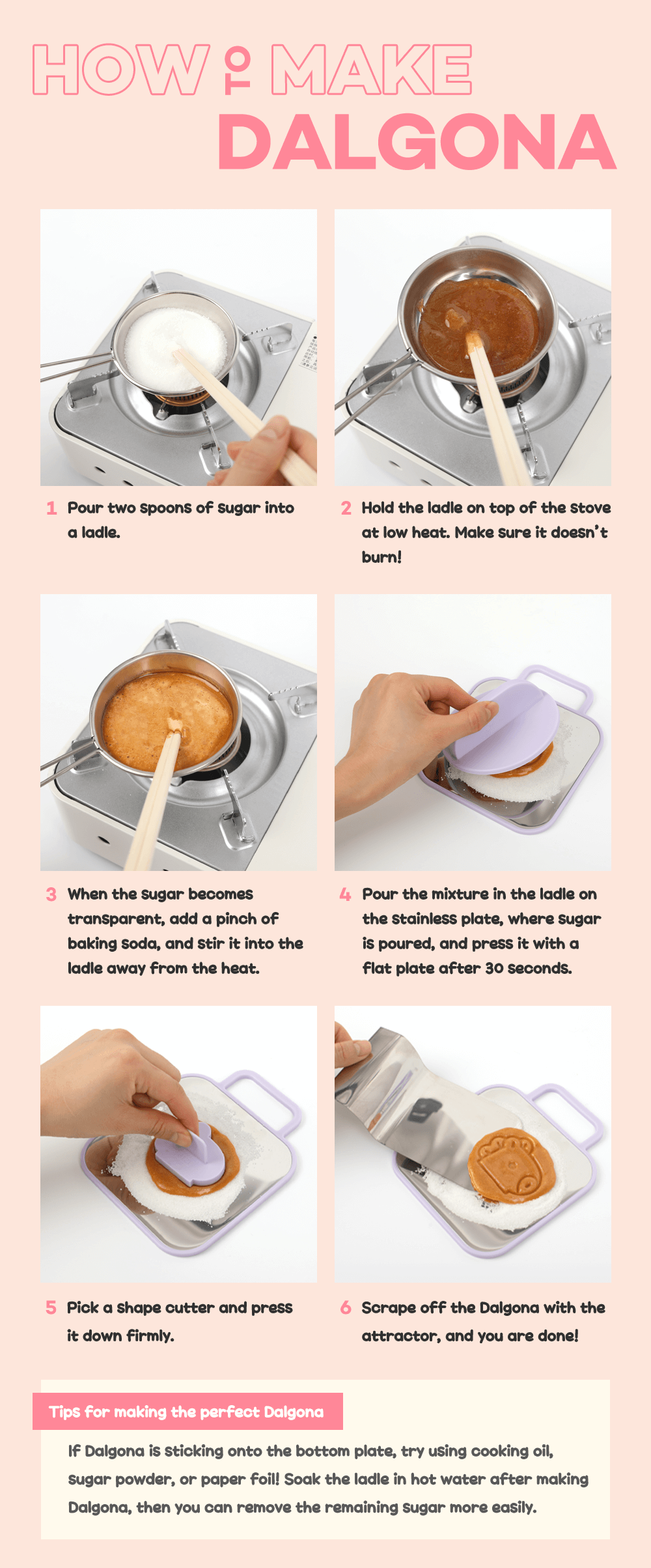 HOW TO MAKE
DALGONA

1 Pour two spoons of sugar into a ladle.

2 Hold the ladle on top of the stove at low heat. Make sure it doesn't burn!

3 When the sugar becomes transparent, add a pinch of baking soda, and stir it into the ladle away from the heat.

4 Pour the mixture in the ladle on the stainless plate, where sugar is poured, and press it with a flat plate after 30 seconds.

5 Pick a shape cutter and press it down firmly.

6 Scrape off the Dalgona with the attractor, and you are done!

Tips for making the perfect Dalgona

If Dalgona is sticking onto the bottom plate, try using cooking oil, sugar powder, or paper foil! Soak the ladle in hot water after making Dalgona, then you can remove the remaining sugar more easily.